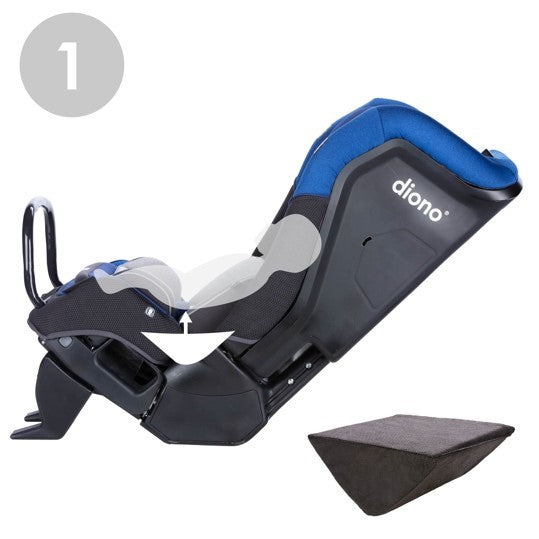 1

diono®